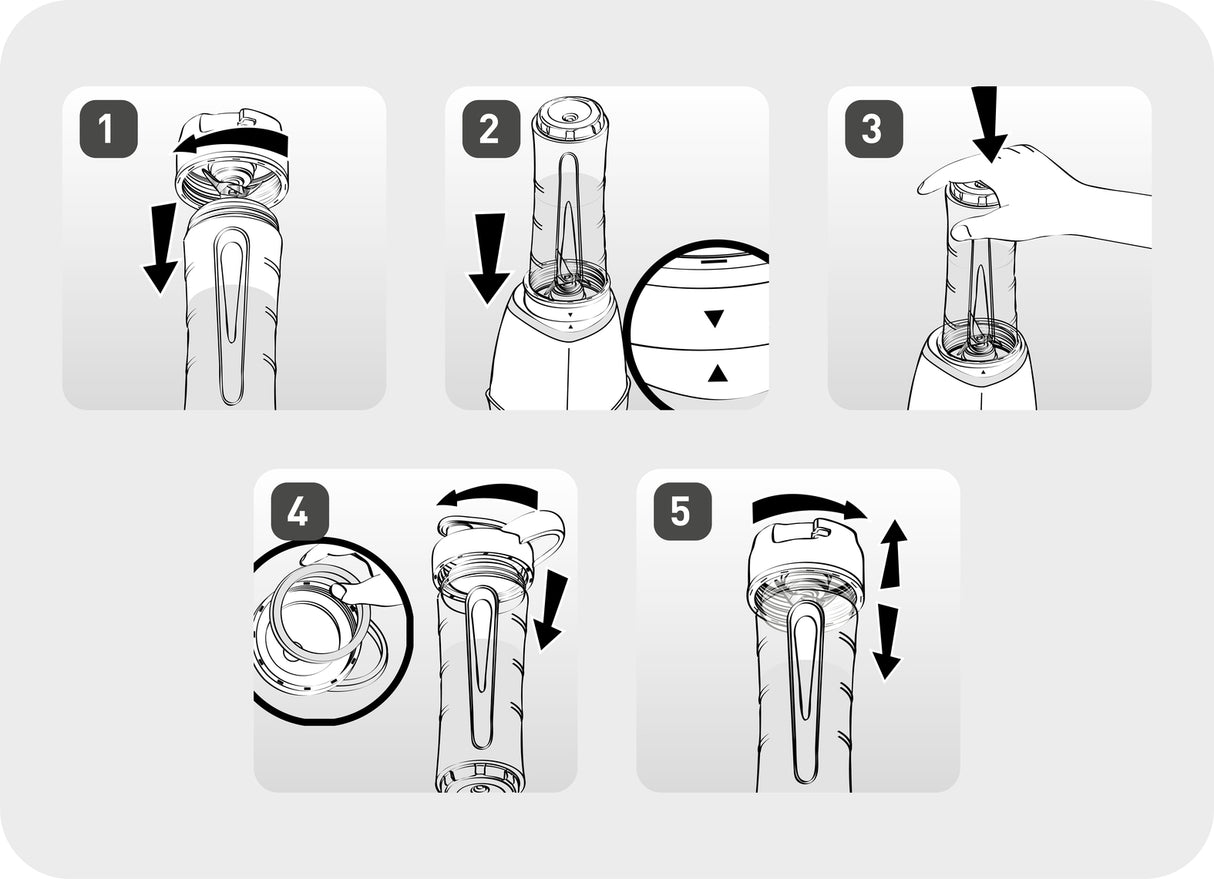 1

2

3

4

5