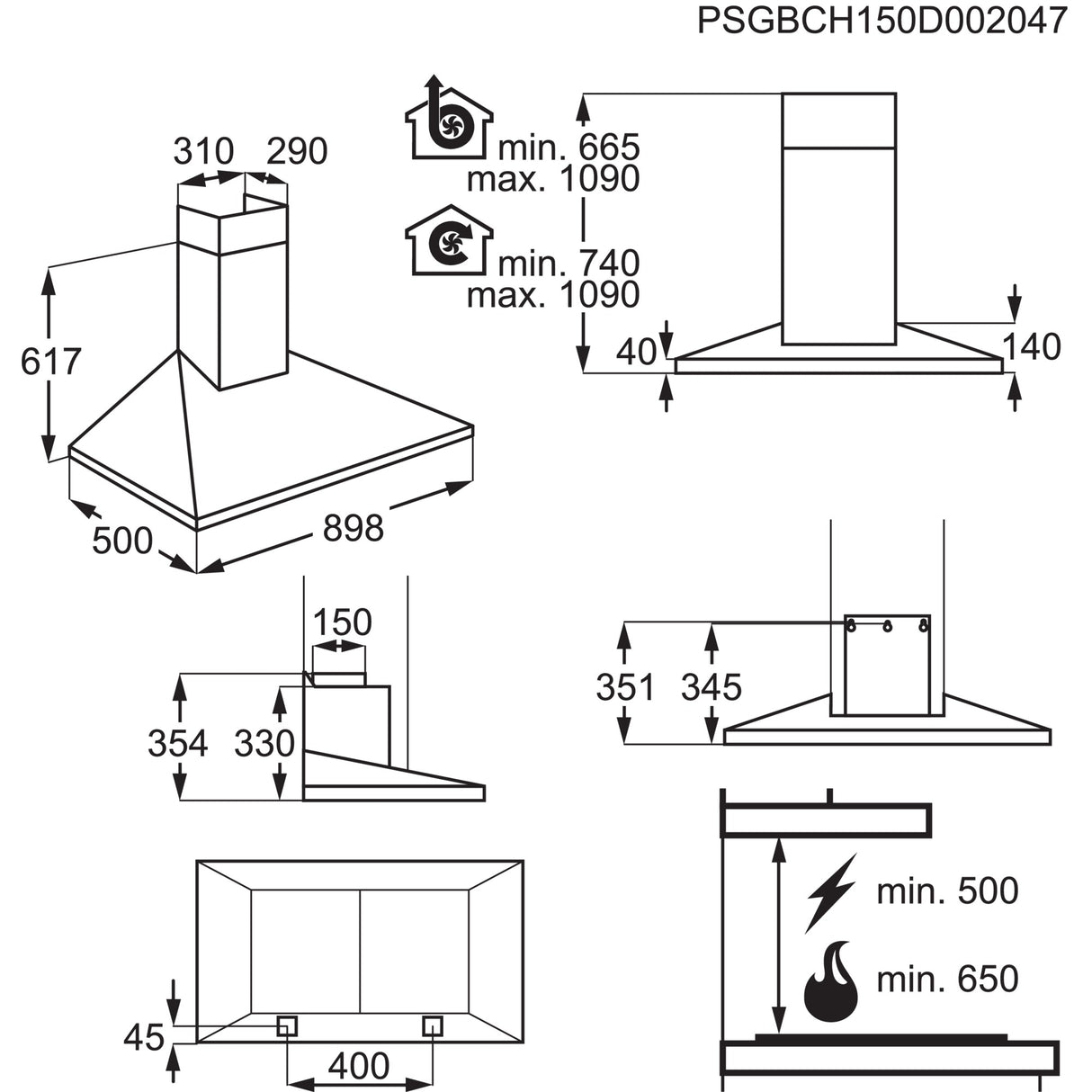 PSGBCH150D002047

310 290

617

500

898

min. 665
max. 1090

min. 740
max. 1090

40

140

150

354 330

351 345

45

400

min. 500

min. 650