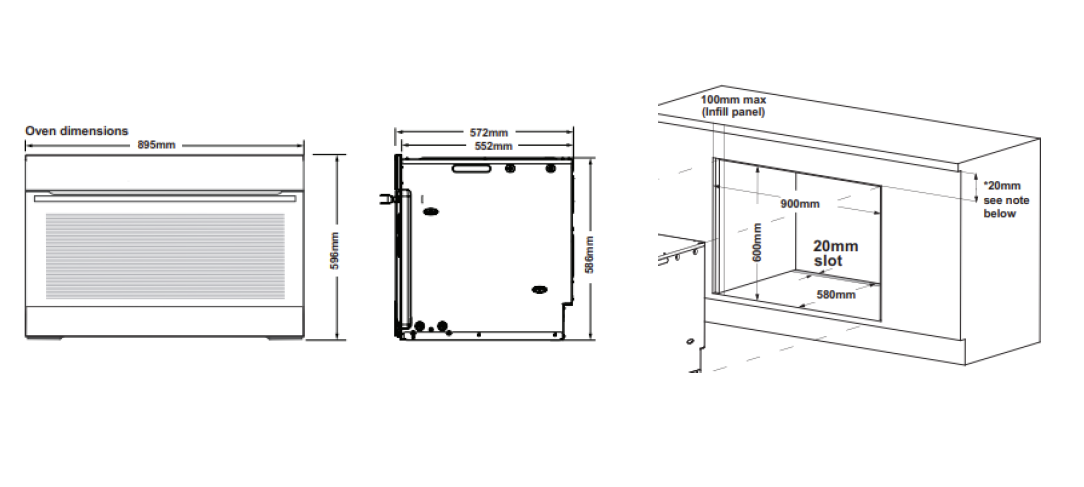 Oven dimensions
895mm
596mm

572mm
552mm
586mm

100mm max
(Infill panel)
*20mm
see note
below
900mm
600mm
20mm
slot
580mm