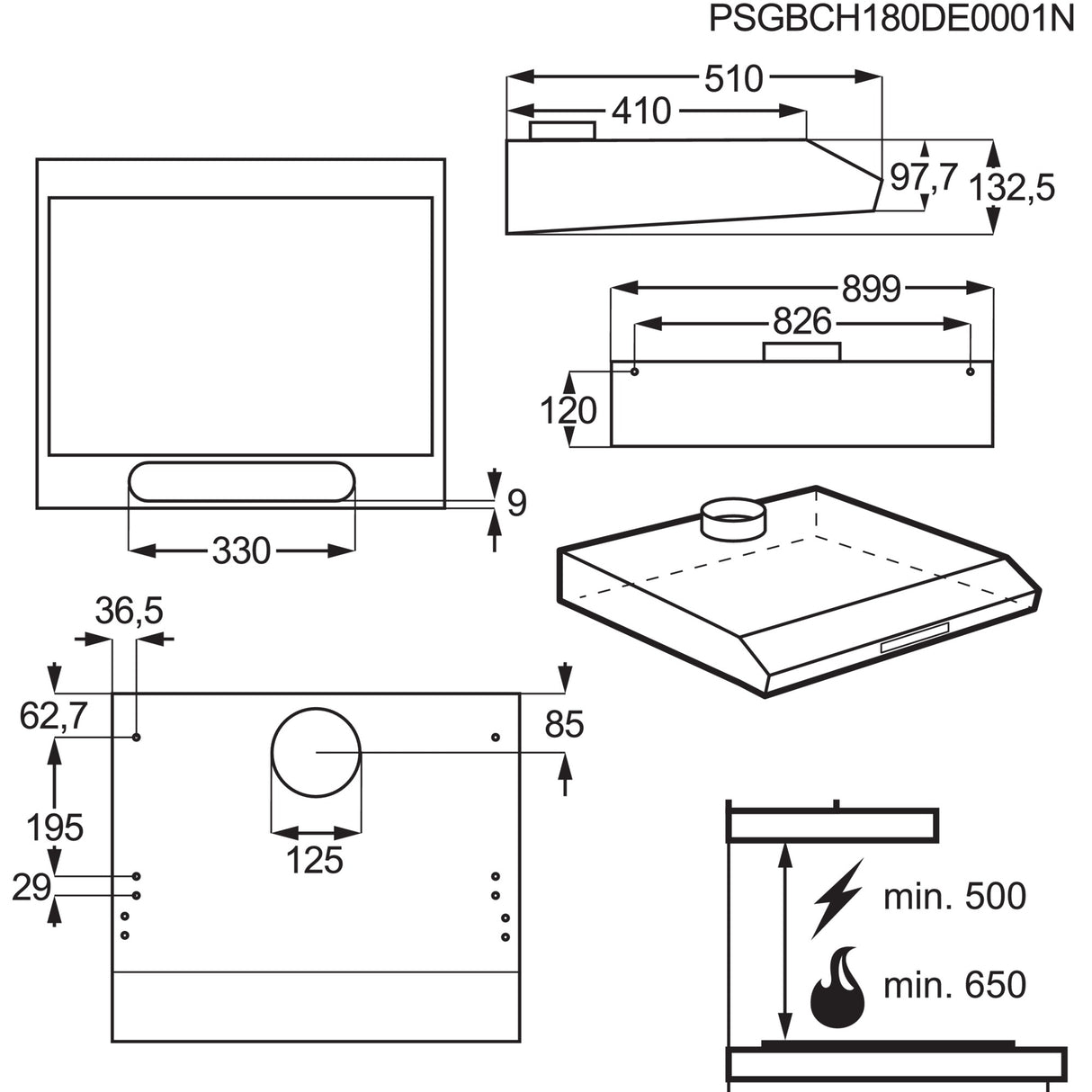 PSGBCH180DE0001N

510
410
97,7
132,5

899
826
120

9
330

36,5
62,7
85
195
125
29

min. 500
min. 650