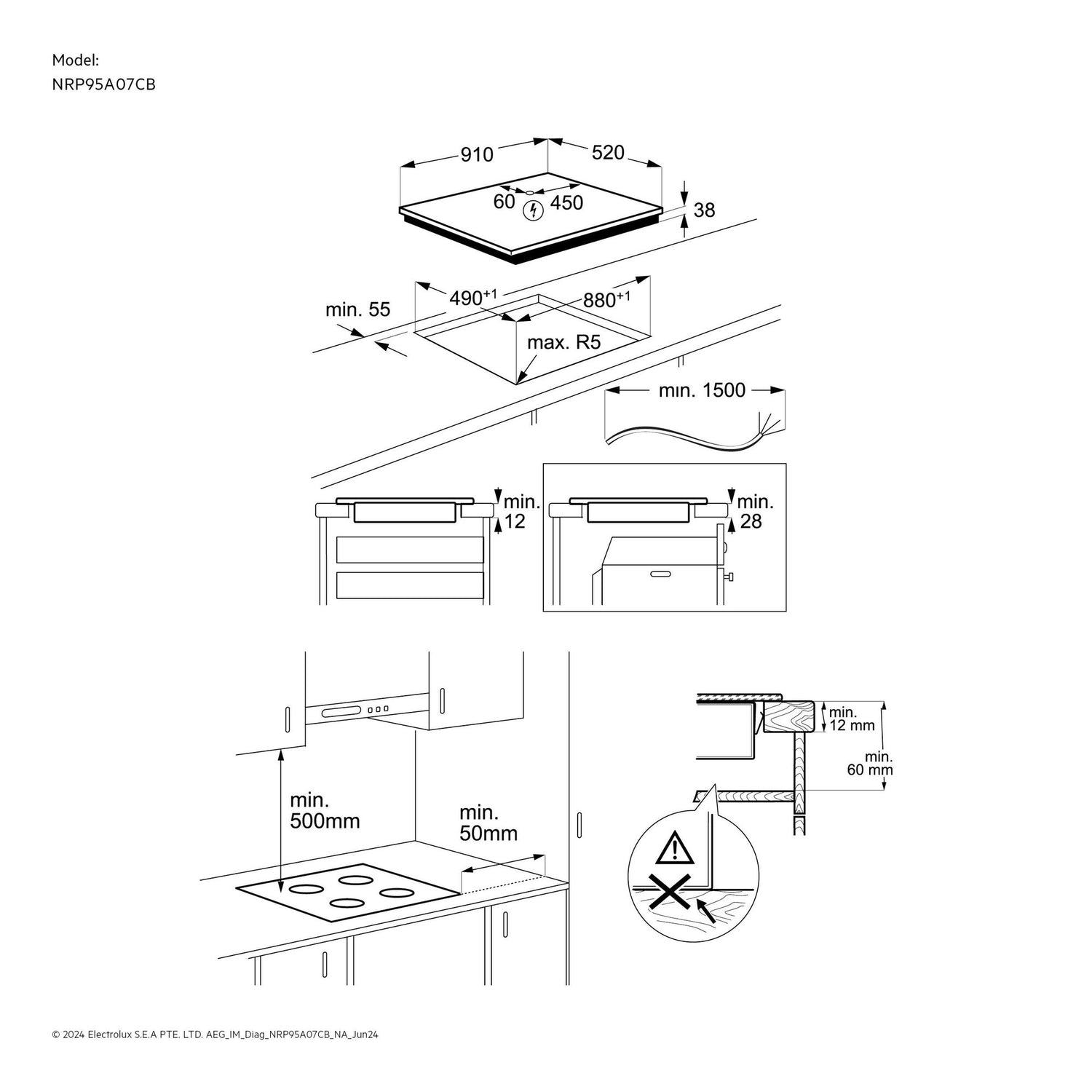 Model:
NRP95A07CB

910
520
60
450
38
$490^{+1}$
$880^{+1}$
min. 55
max. R5
min. 1500
min.
12
min.
28

min.
500mm
min.
50mm
min.
12 mm
min.
60 mm

© 2024 Electrolux S.E.A PTE. LTD. AEG_IM_Diag_NRP95A07CB_NA_Jun24