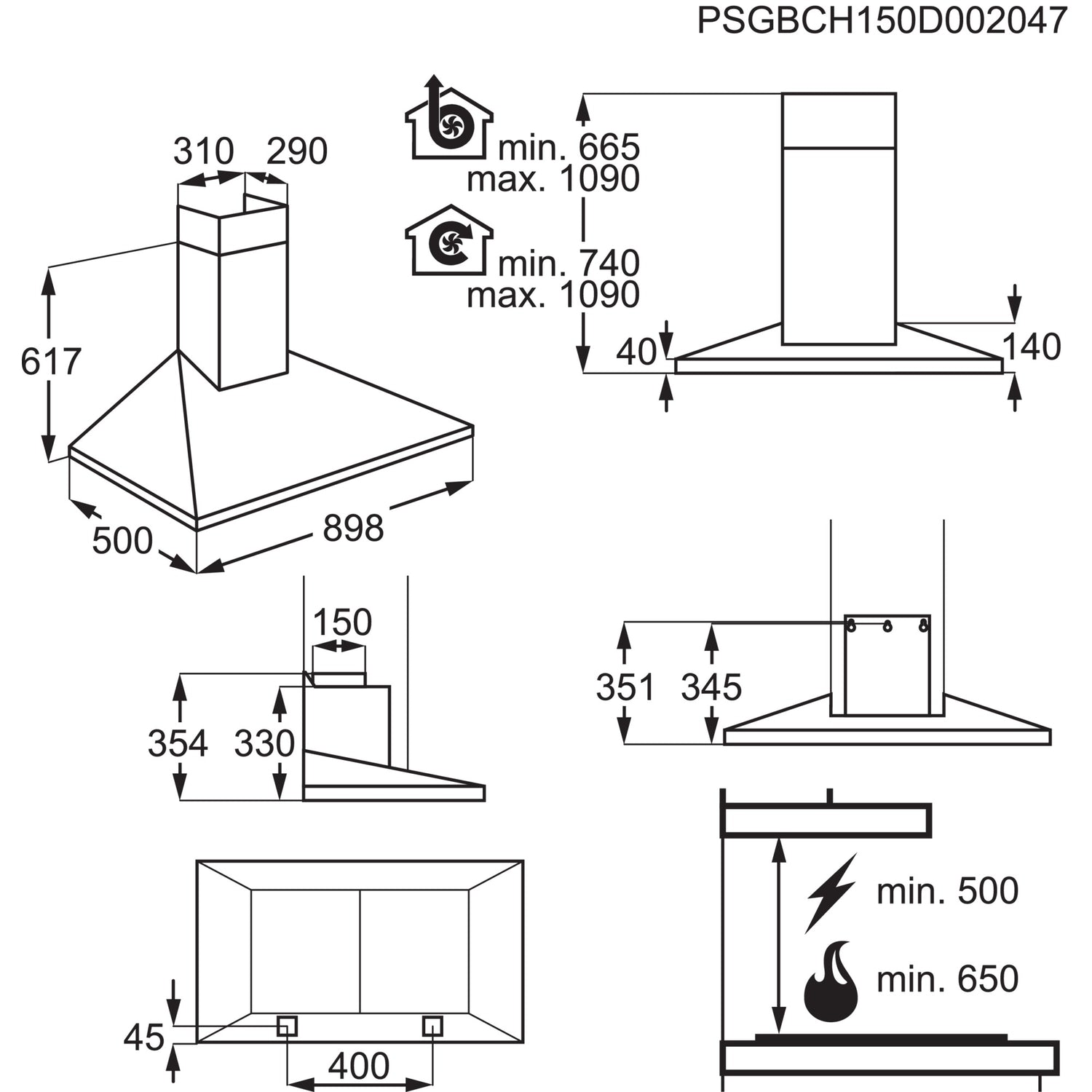 PSGBCH150D002047

310 290

617

500

898

min. 665
max. 1090

min. 740
max. 1090

40

140

150

354 330

351 345

45

400

min. 500

min. 650